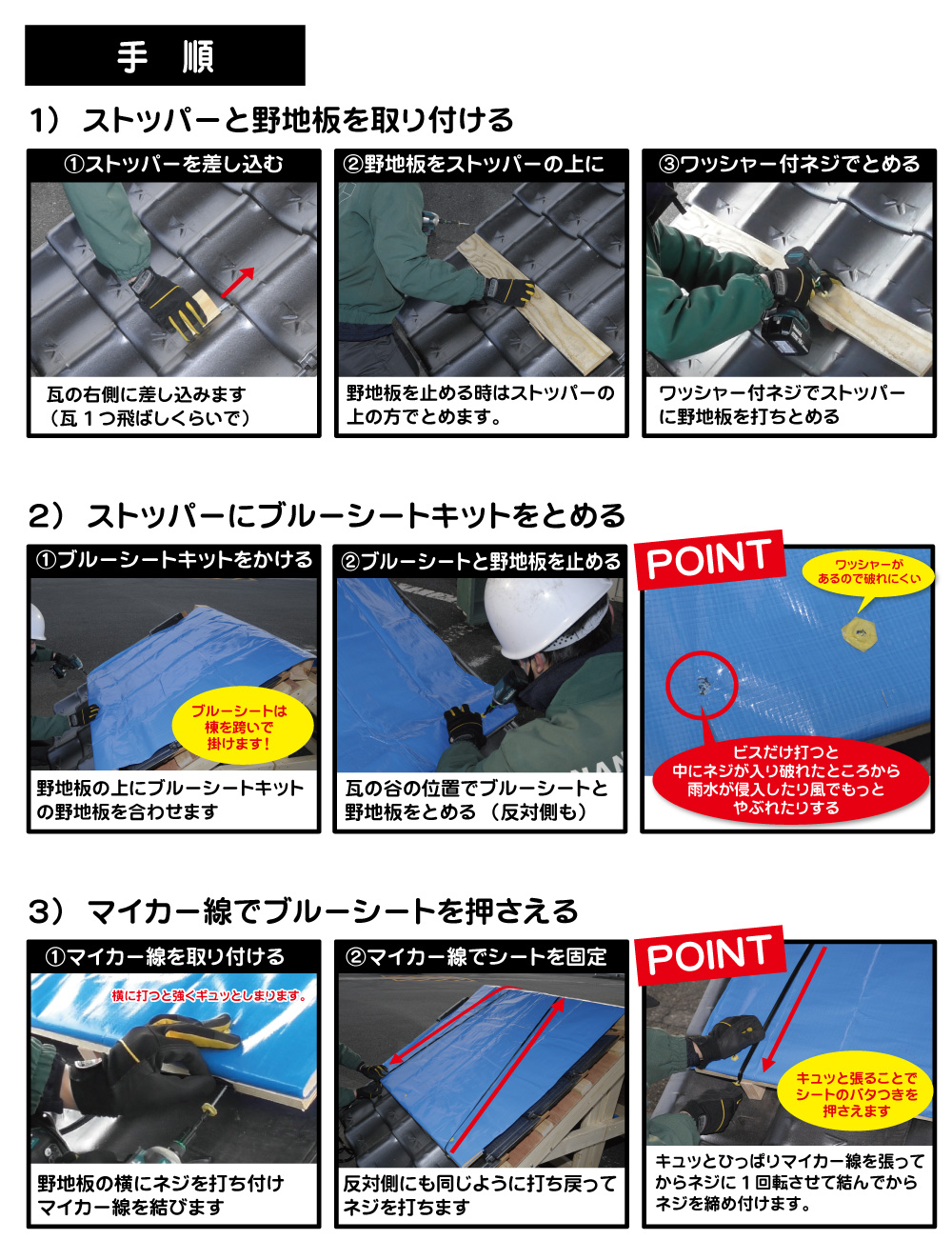 手　順

1） ストッパーと野地板を取り付ける

①ストッパーを差し込む

瓦の右側に差し込みます（瓦１つ飛ばしくらいで）

②野地板をストッパーの上に

野地板を止める時はストッパーの上の方でとめます。

③ワッシャー付ネジでとめる

ワッシャー付ネジでストッパーに野地板を打ちとめる

2） ストッパーにブルーシートキットをとめる

①ブルーシートキットをかける

ブルーシートは棟を跨いで掛けます！

野地板の上にブルーシートキットの野地板を合わせます

②ブルーシートと野地板を止める

瓦の谷の位置でブルーシートと野地板をとめる（反対側も）

POINT

ワッシャーがあるので破れにくい

ビスだけ打つと中にネジが入り破れたところから雨水が侵入したり風でもっとやぶれたりする

3） マイカー線でブルーシートを押さえる

①マイカー線を取り付ける

横に打つと強くギュッとしまります。

野地板の横にネジを打ち付けマイカー線を結びます

②マイカー線でシートを固定

反対側にも同じように打ち戻ってネジを打ちます

POINT

キュッと張ることでシートのバタつきを押さえます

キュッとひっぱりマイカー線を張ってからネジに１回転させて結んでからネジを締め付けます。