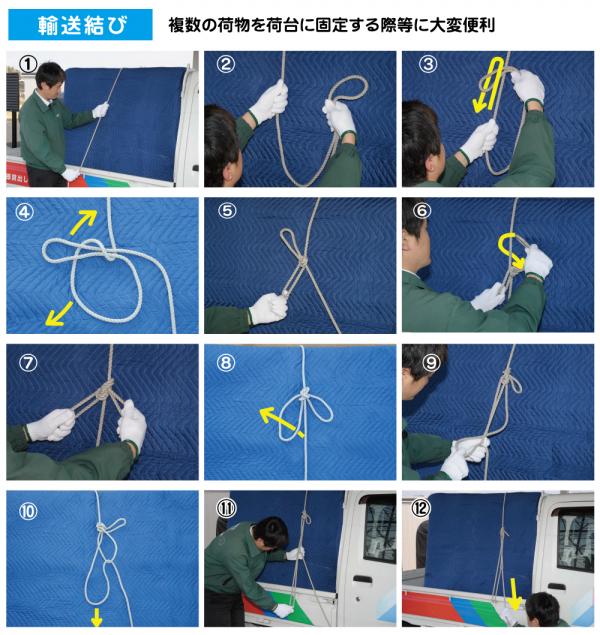 輸送結び

複数の荷物を荷台に固定する際等に大変便利

①

②

③

④

⑤

⑥

⑦

⑧

⑨

⑩

⑪

⑫