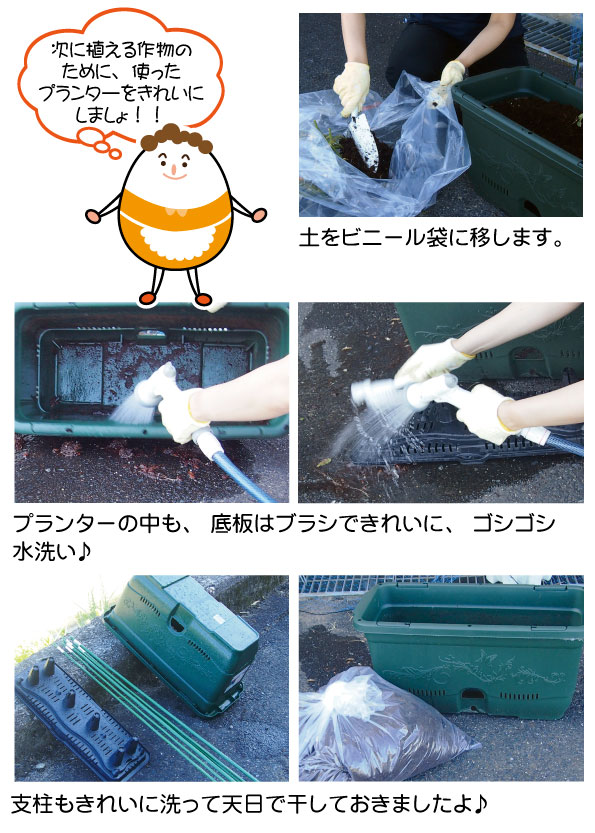 次に植える作物のために、使ったプランターをきれいにしましょ！！

土をビニール袋に移します。

プランターの中も、 底板はブラシできれいに、 ゴシゴシ水洗い♪

支柱もきれいに洗って天日で干しておきましたよ♪