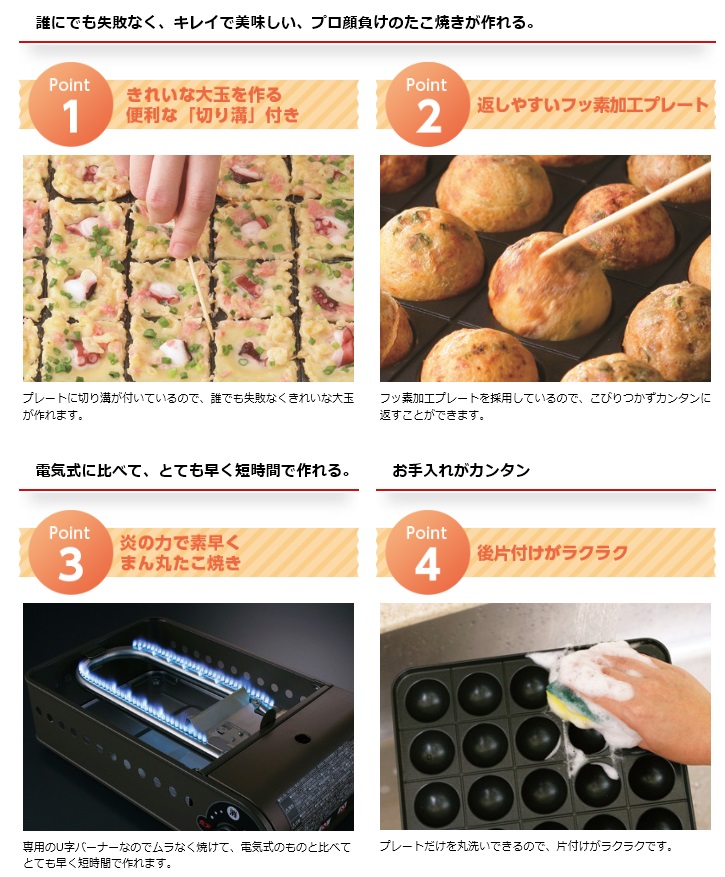 誰にでも失敗なく、キレイで美味しい、プロ顔負けのたこ焼きが作れる。

Point 1
きれいな大玉を作る便利な「切り溝」付き

プレートに切り溝が付いているので、誰でも失敗なくきれいな大玉が作れます。

Point 2
返しやすいフッ素加工プレート

フッ素加工プレートを採用しているので、こびりつかずカンタンに返すことができます。

電気式に比べて、とても早く短時間で作れる。

Point 3
炎の力で素早くまん丸たこ焼き

専用のU字バーナーなのでムラなく焼けて、電気式のものと比べてとても早く短時間で作れます。

お手入れがカンタン

Point 4
後片付けがラクラク

プレートだけを丸洗いできるので、片付けがラクラクです。