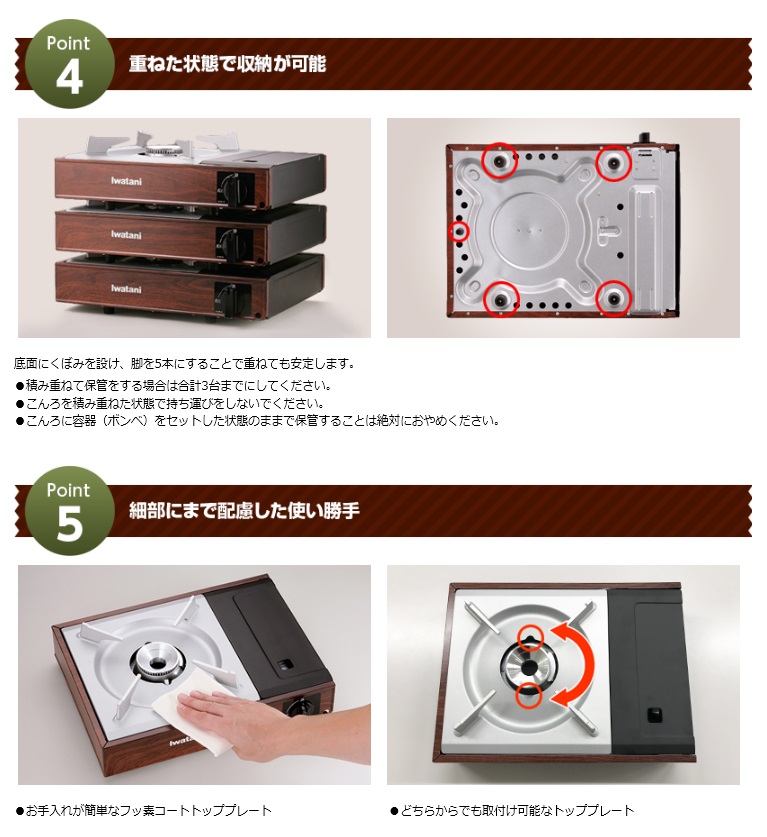 Point 4 重ねた状態で収納が可能

Iwatani

Iwatani

Iwatani

底面にくぼみを設け、脚を5本にすることで重ねても安定します。
●積み重ねて保管をする場合は合計3台までにしてください。
●こんろを積み重ねた状態で持ち運びをしないでください。
●こんろに容器（ボンベ）をセットした状態のままで保管することは絶対におやめください。

Point 5 細部にまで配慮した使い勝手

Iwatani

●お手入れが簡単なフッ素コートトッププレート

●どちらからでも取付け可能なトッププレート